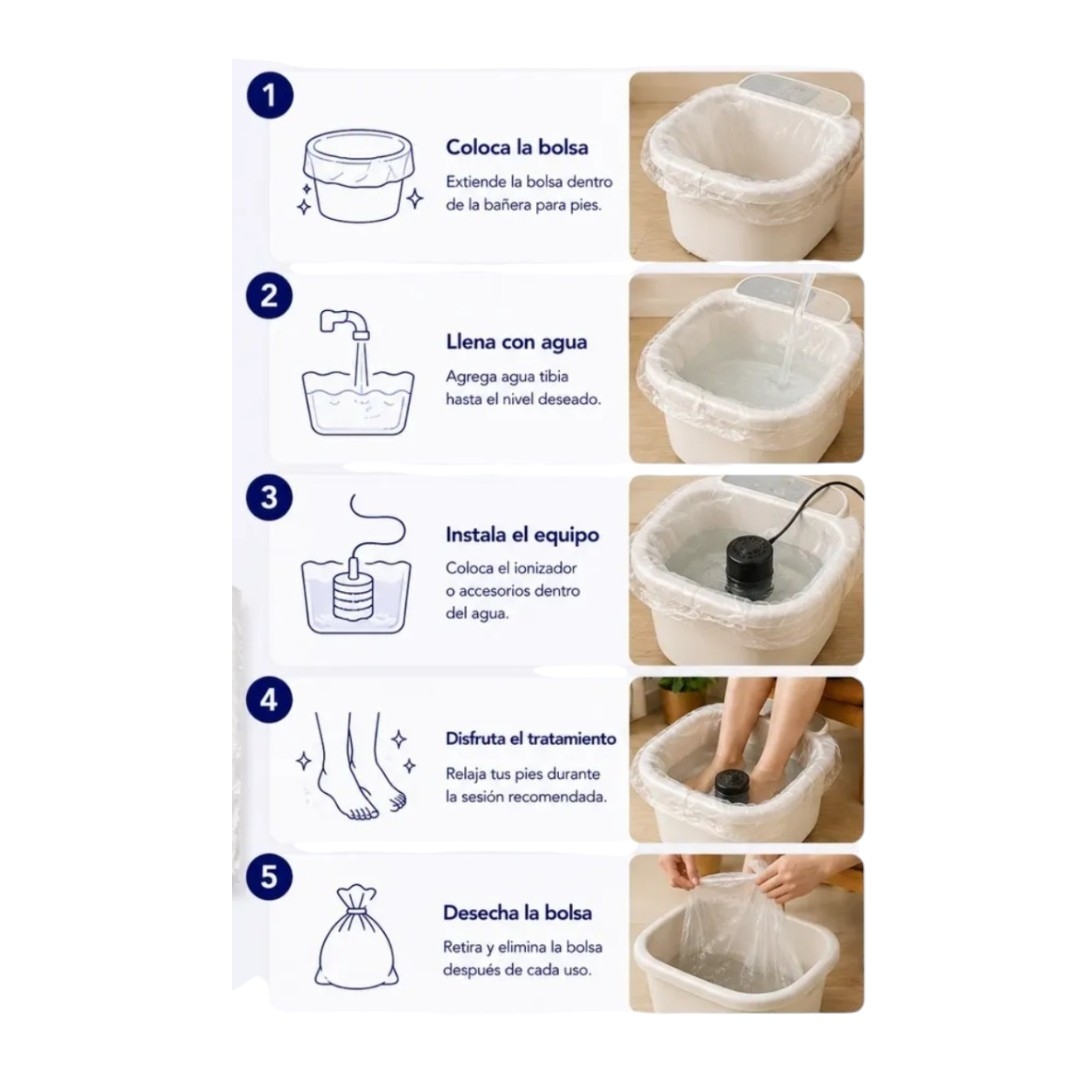 1

Coloca la bolsa

Extiende la bolsa dentro de la bañera para pies.

2

Llena con agua

Agrega agua tibia hasta el nivel deseado.

3

Instala el equipo

Coloca el ionizador o accesorios dentro del agua.

4

Disfruta el tratamiento

Relaja tus pies durante la sesión recomendada.

5

Desecha la bolsa

Retira y elimina la bolsa después de cada uso.